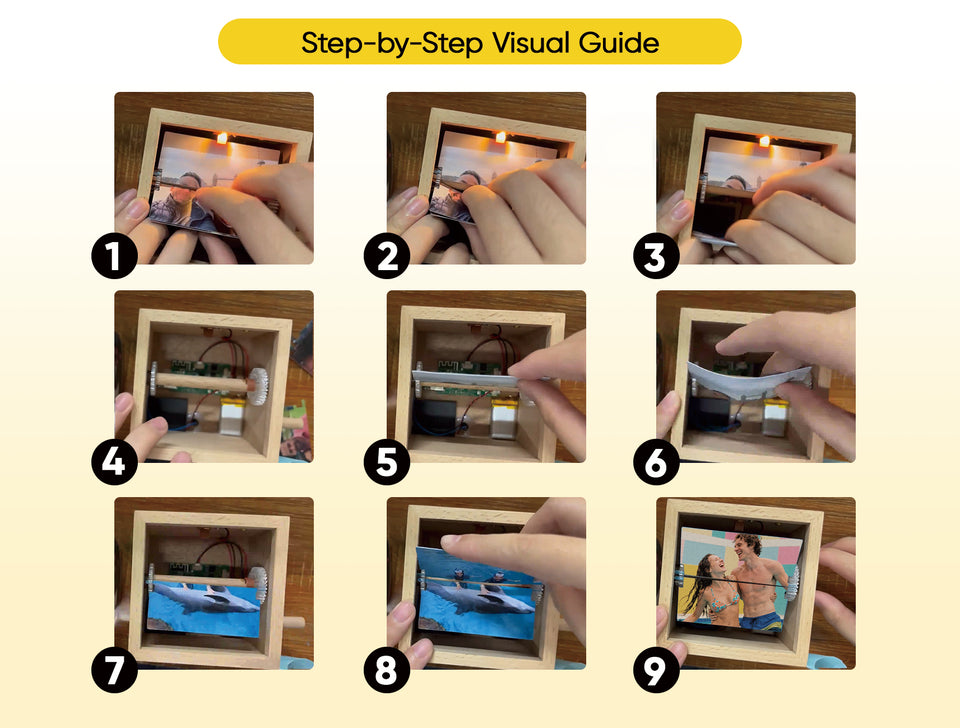 Step-by-Step Visual Guide

1

2

3

4

5

6

7

8

9